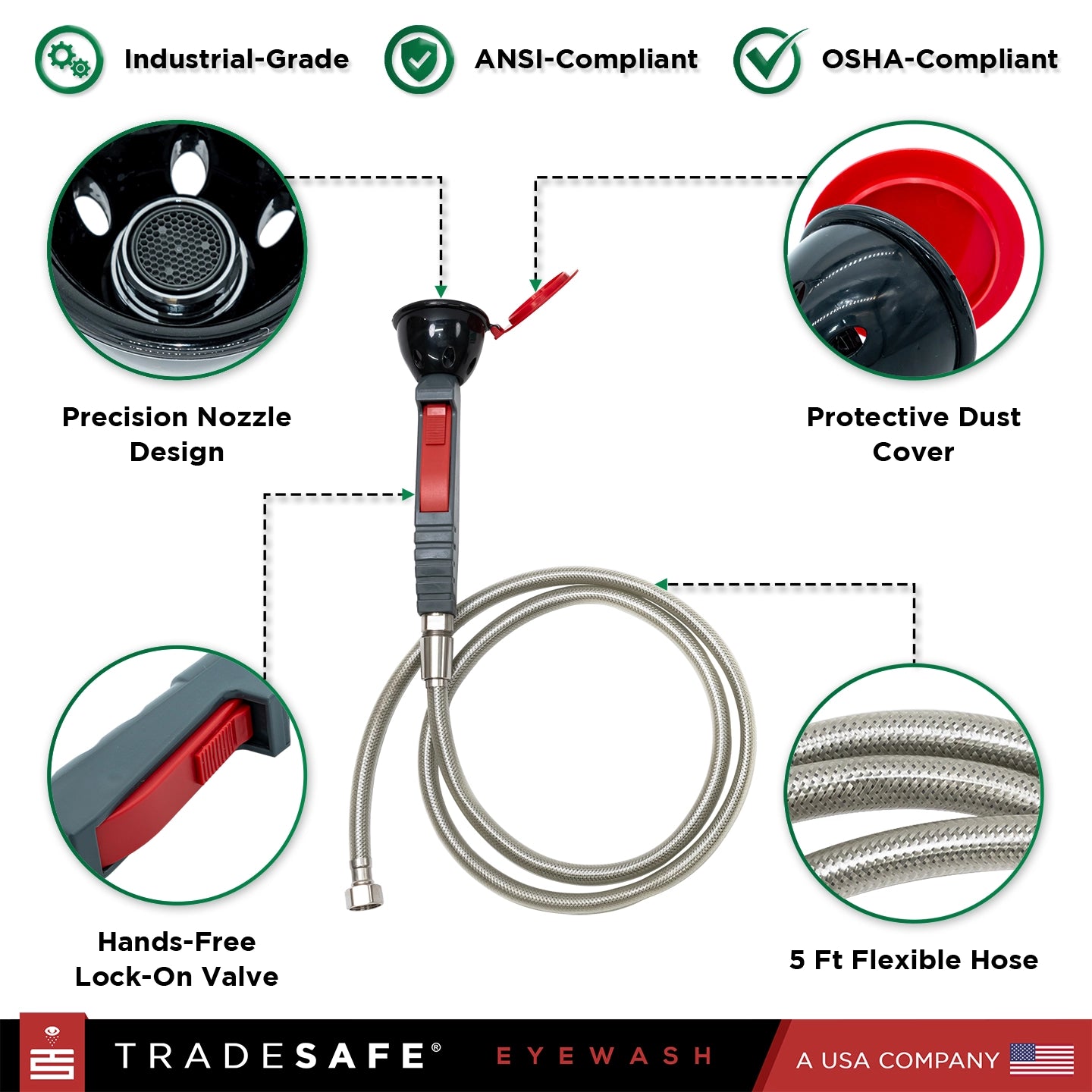 Industrial-Grade
ANSI-Compliant
OSHA-Compliant

Precision Nozzle Design

Protective Dust Cover

Hands-Free Lock-On Valve

5 Ft Flexible Hose

TRADESAFE®
EYEWASH
A USA COMPANY