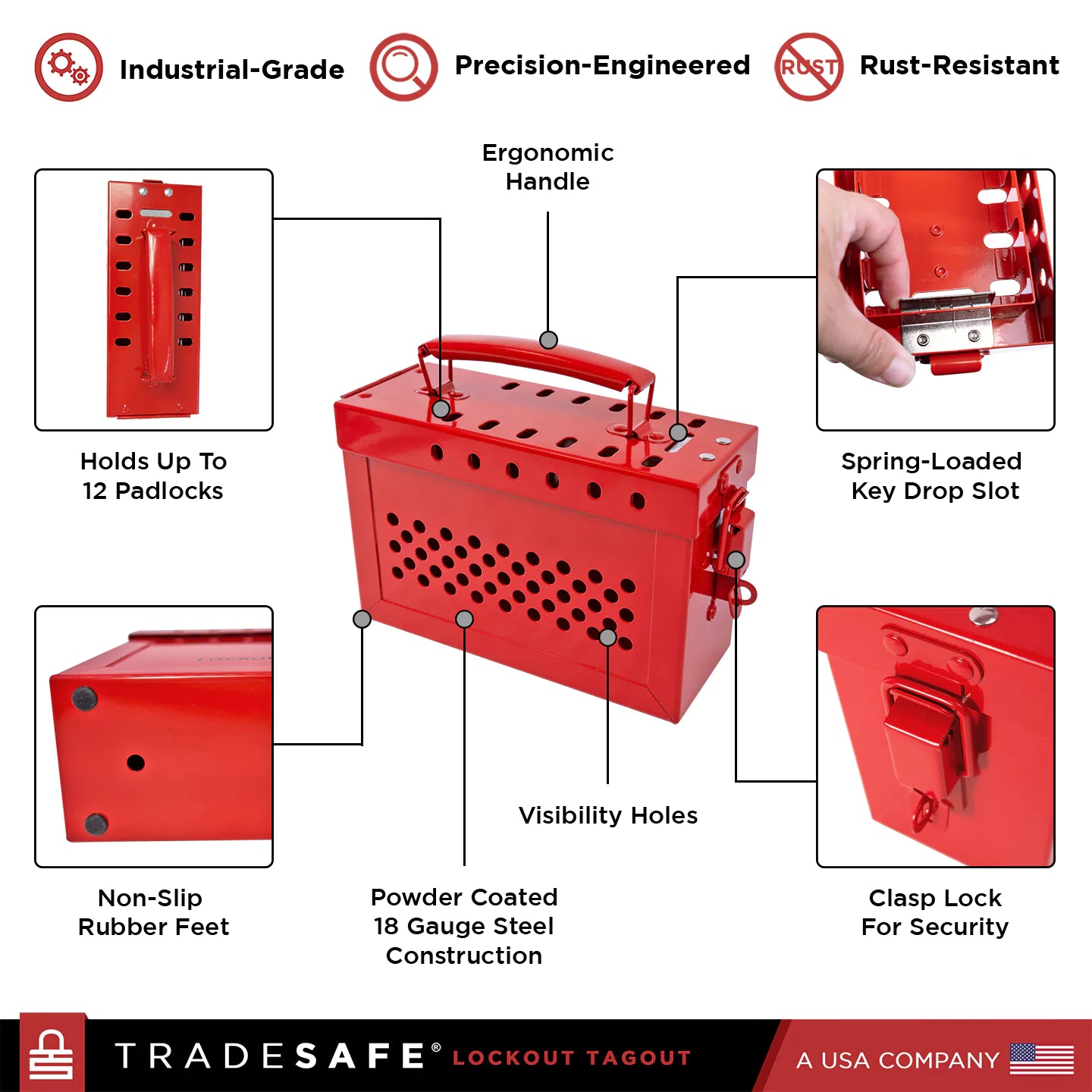 Industrial-Grade

Precision-Engineered

RUST

Rust-Resistant

Ergonomic Handle

Holds Up To 12 Padlocks

Spring-Loaded Key Drop Slot

Visibility Holes

Non-Slip Rubber Feet

Powder Coated 18 Gauge Steel Construction

Clasp Lock For Security

TRADESAFE® LOCKOUT TAGOUT

A USA COMPANY