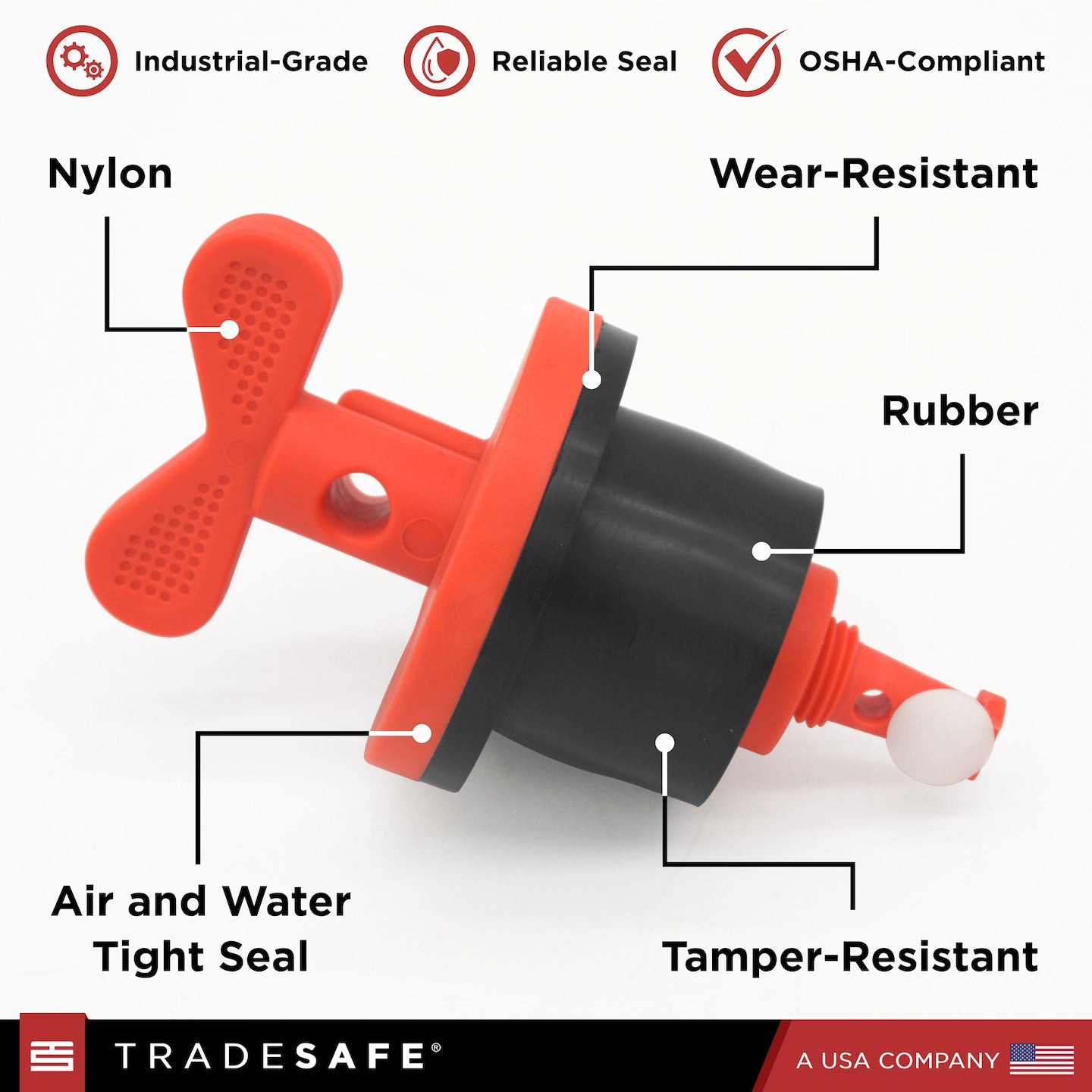 Industrial-Grade

Reliable Seal

OSHA-Compliant

Nylon

Wear-Resistant

Rubber

Air and Water Tight Seal

Tamper-Resistant

TRADESAFE®

A USA COMPANY