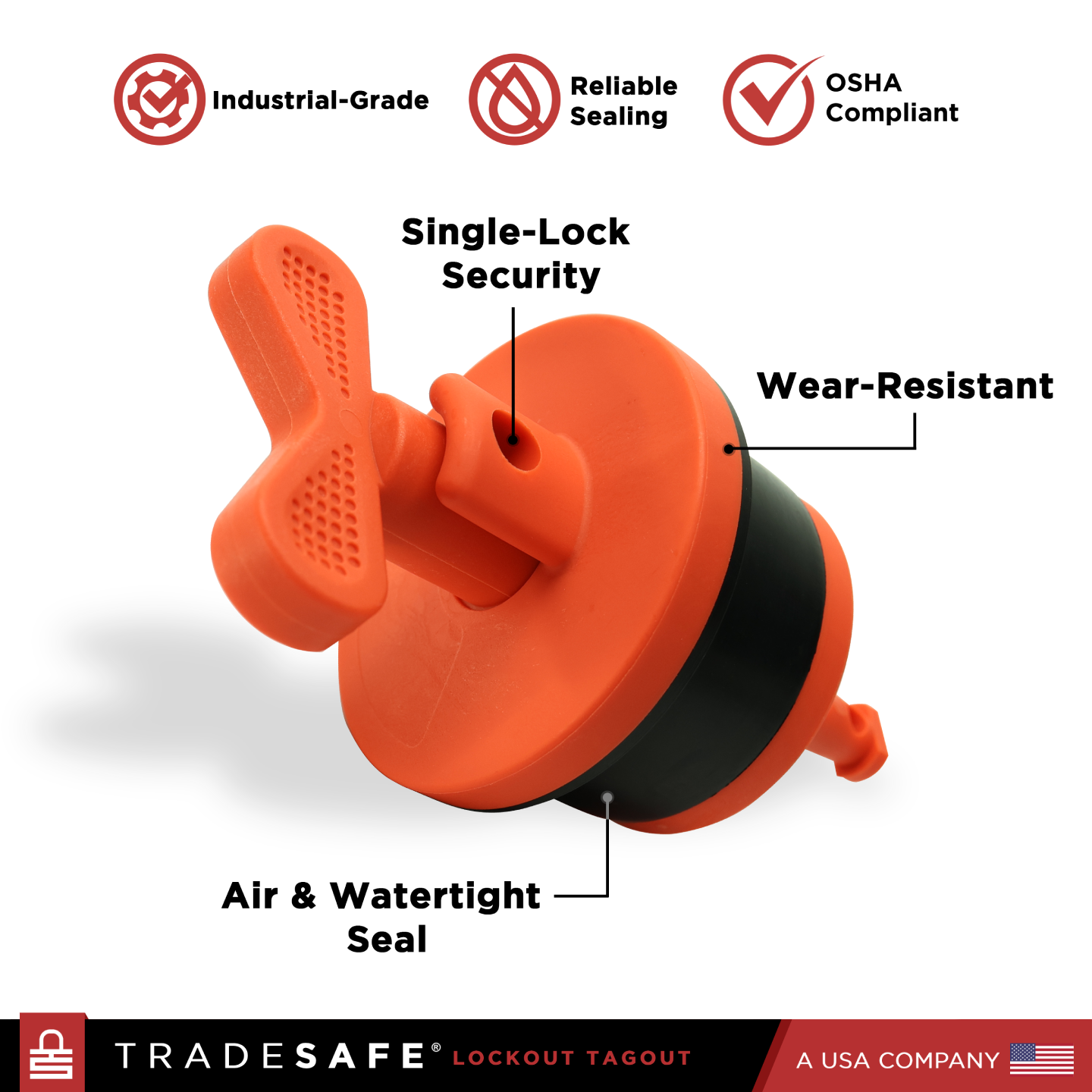 Industrial-Grade

Reliable Sealing

OSHA Compliant

Single-Lock Security

Wear-Resistant

Air & Watertight Seal

TRADESAFE® LOCKOUT TAGOUT

A USA COMPANY