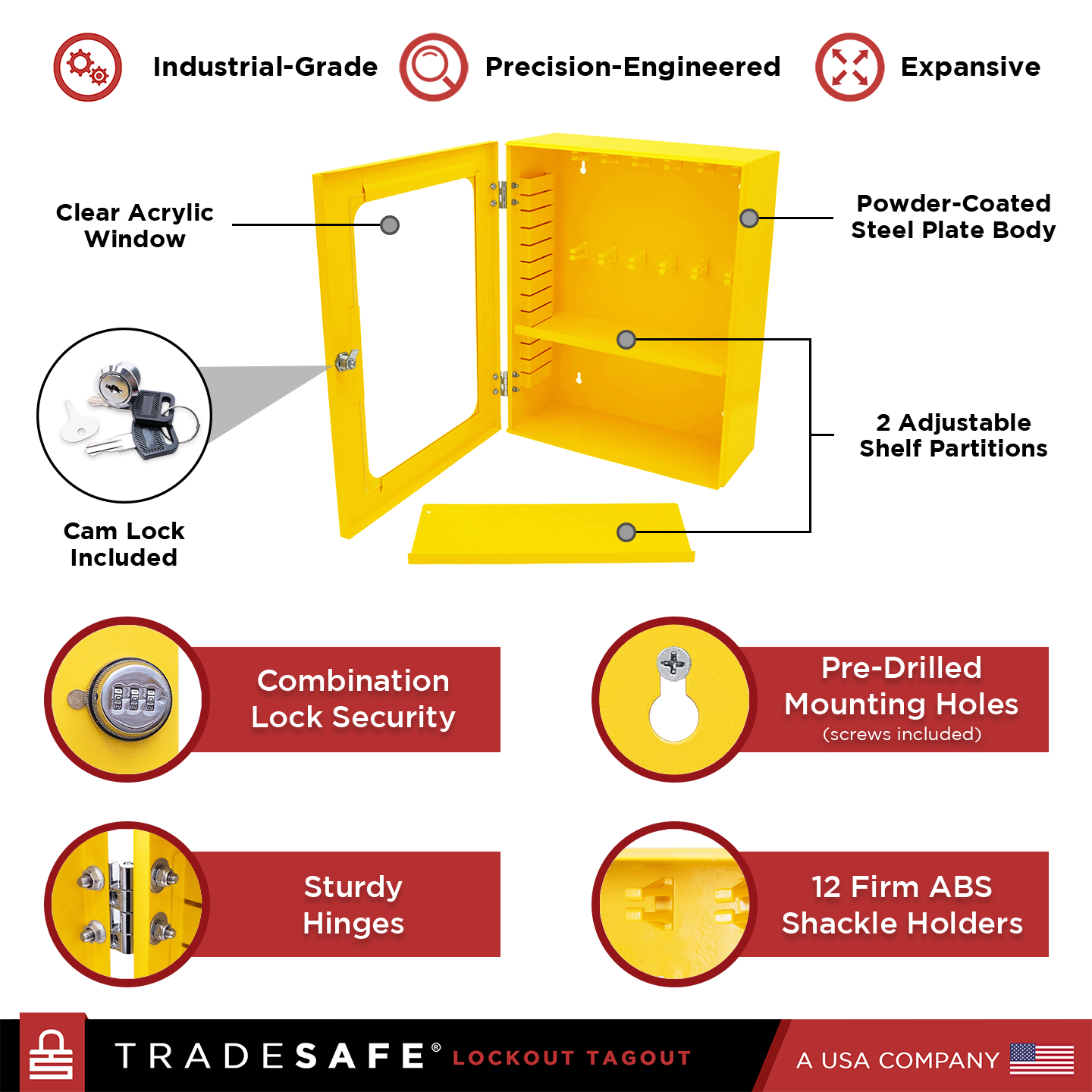 Industrial-Grade

Precision-Engineered

Expansive

Clear Acrylic Window

Powder-Coated Steel Plate Body

2 Adjustable Shelf Partitions

Cam Lock Included

Combination Lock Security

Pre-Drilled Mounting Holes
(screws included)

Sturdy Hinges

12 Firm ABS Shackle Holders

TRADESAFE® LOCKOUT TAGOUT

A USA COMPANY