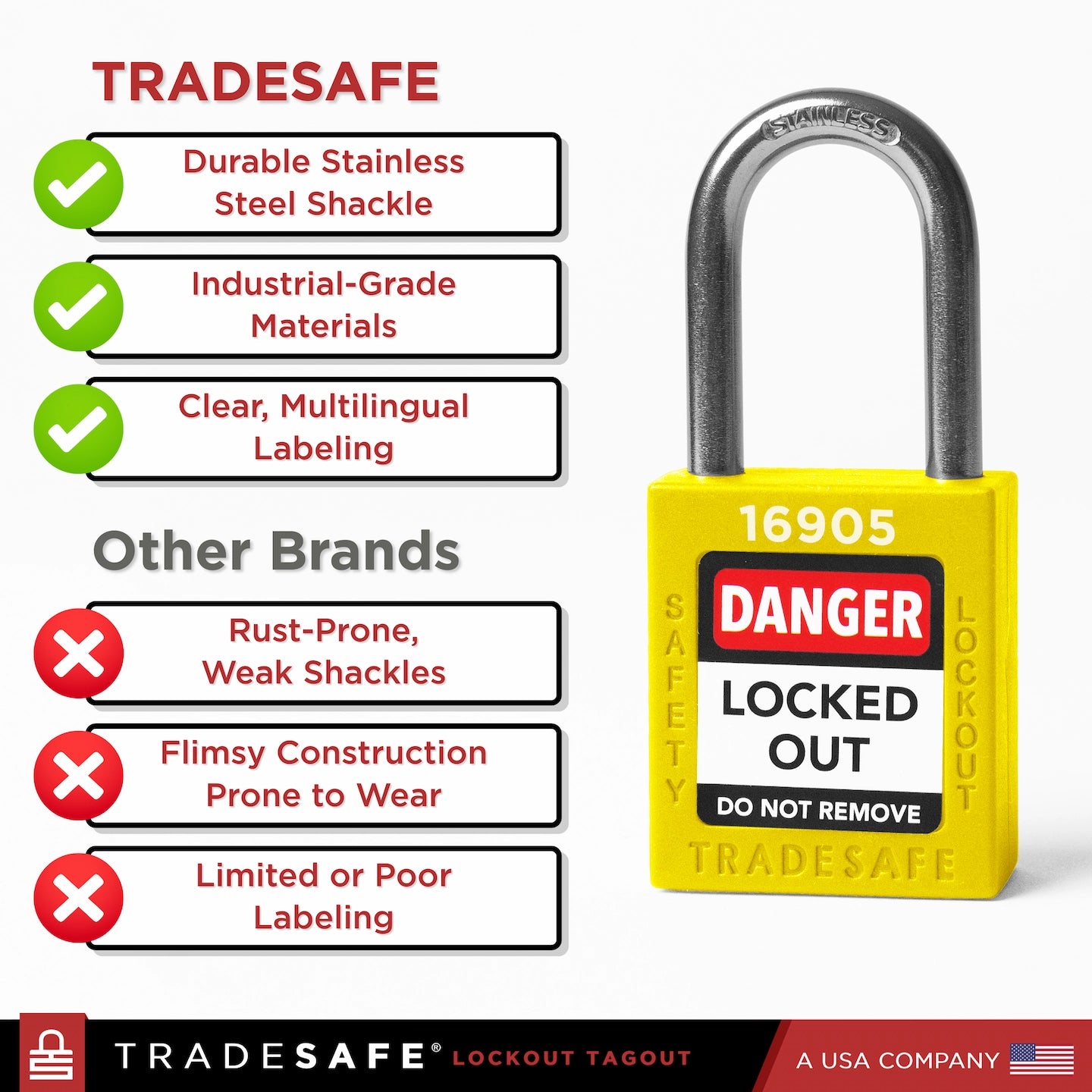 TRADESAFE

Durable Stainless Steel Shackle

Industrial-Grade Materials

Clear, Multilingual Labeling

Other Brands

Rust-Prone, Weak Shackles

Flimsy Construction Prone to Wear

Limited or Poor Labeling

STAINLESS

16905

SAFETY

DANGER

LOCKED OUT

DO NOT REMOVE

LOCKOUT

TRADESAFE

TRADESAFE® LOCKOUT TAGOUT

A USA COMPANY